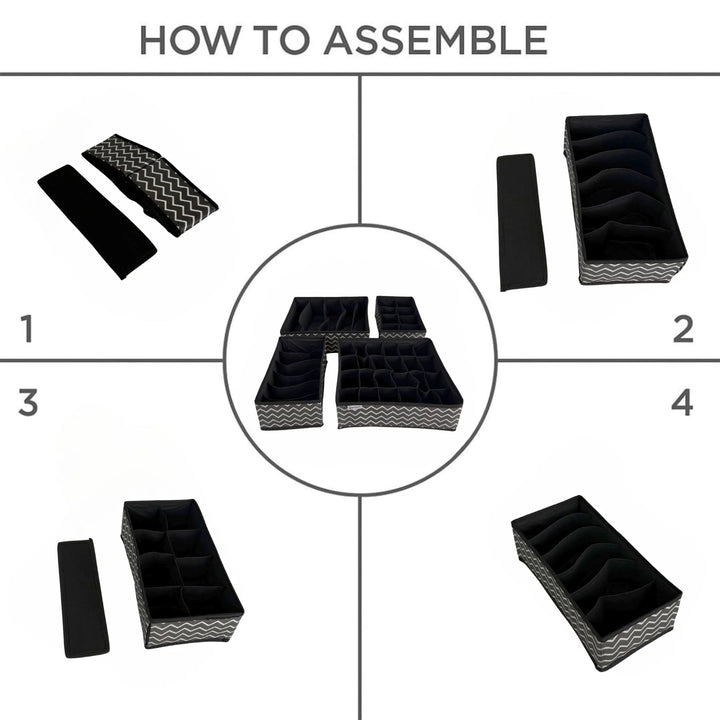 HOW TO ASSEMBLE

1

2

3

4