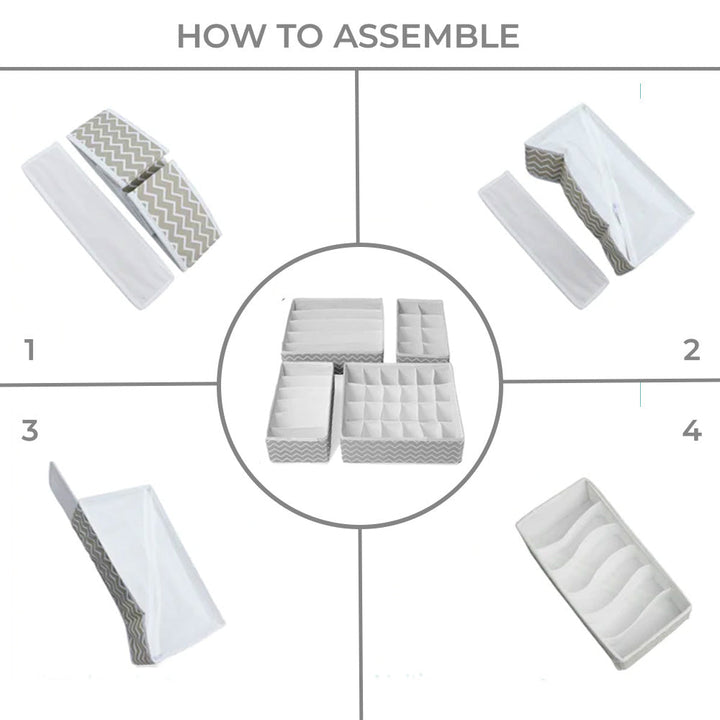 HOW TO ASSEMBLE

1

2

3

4