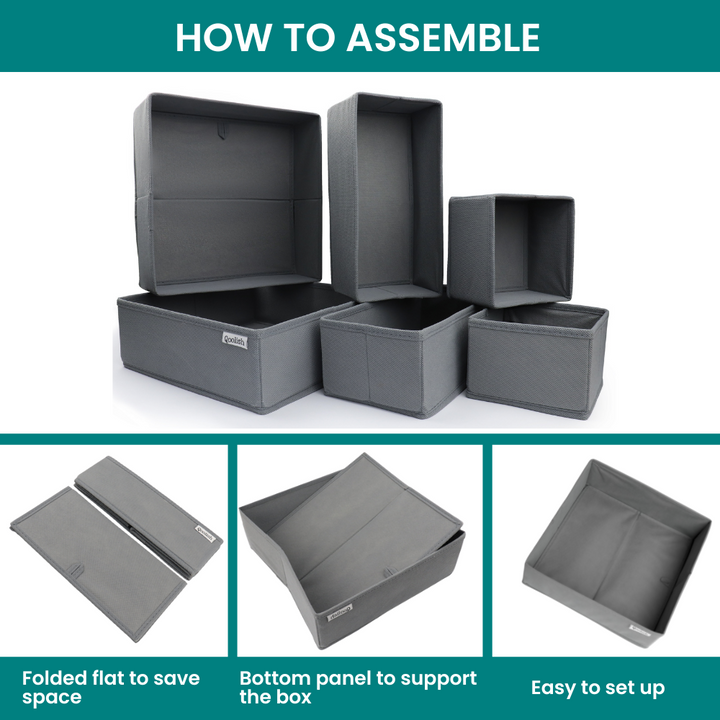 HOW TO ASSEMBLE

Qoolish

Folded flat to save space

Bottom panel to support the box

Easy to set up