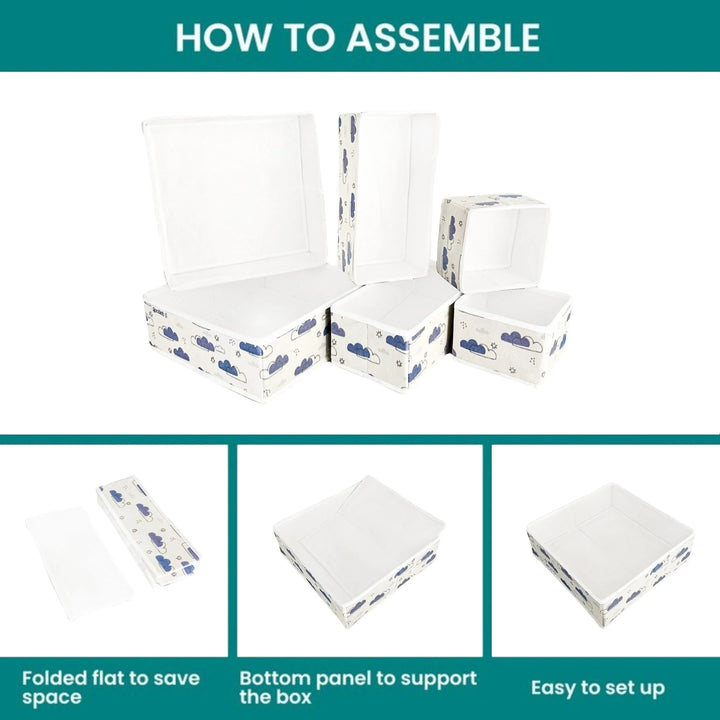 HOW TO ASSEMBLE

Folded flat to save space

Bottom panel to support the box

Easy to set up