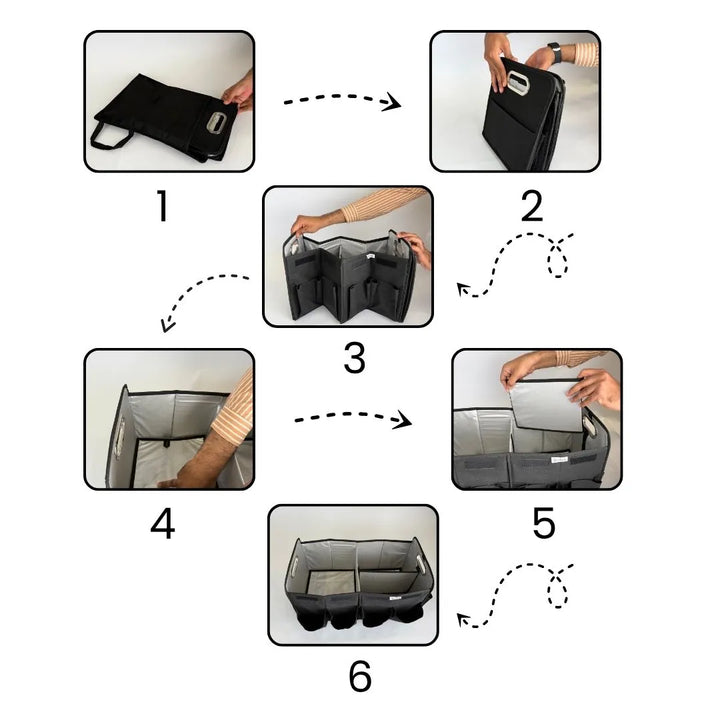 1

2

3

4

5

6